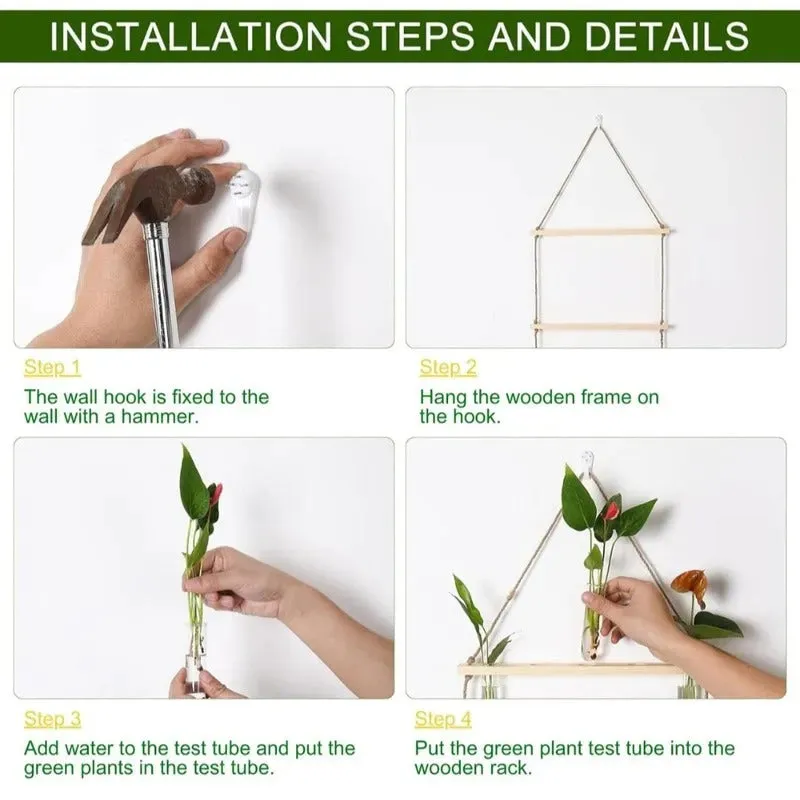 INSTALLATION STEPS AND DETAILS

Step 1
The wall hook is fixed to the wall with a hammer.

Step 2
Hang the wooden frame on the hook.

Step 3
Add water to the test tube and put the green plants in the test tube.

Step 4
Put the green plant test tube into the wooden rack.